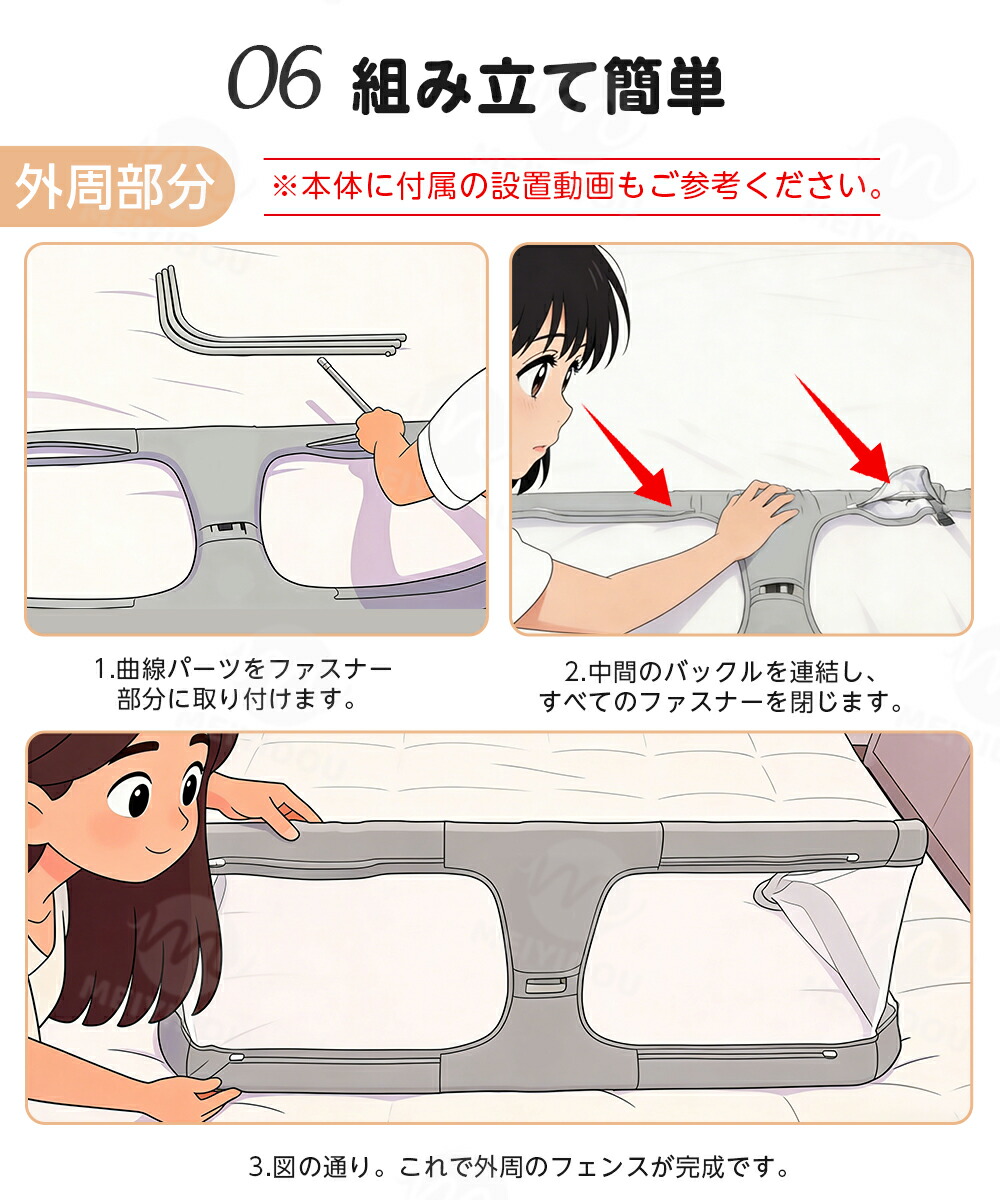 06 組み立て簡単

外周部分

※本体に付属の設置動画もご参考ください。

1.曲線パーツをファスナー部分に取り付けます。

2.中間のバックルを連結し、すべてのファスナーを閉じます。

3.図の通り。これで外周のフェンスが完成です。